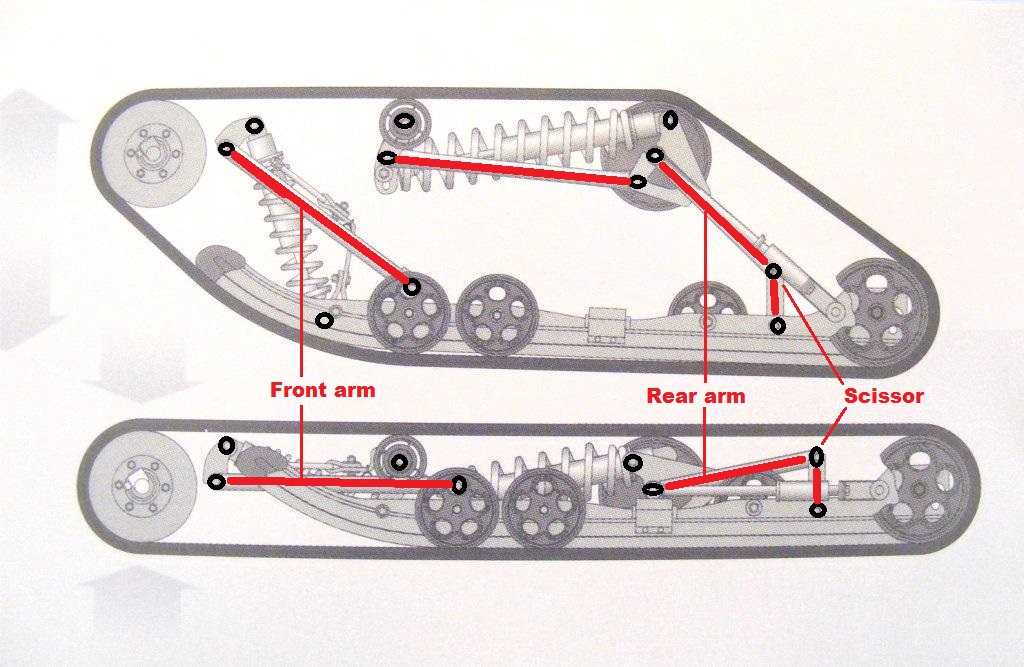 Front arm

Rear arm

Scissor